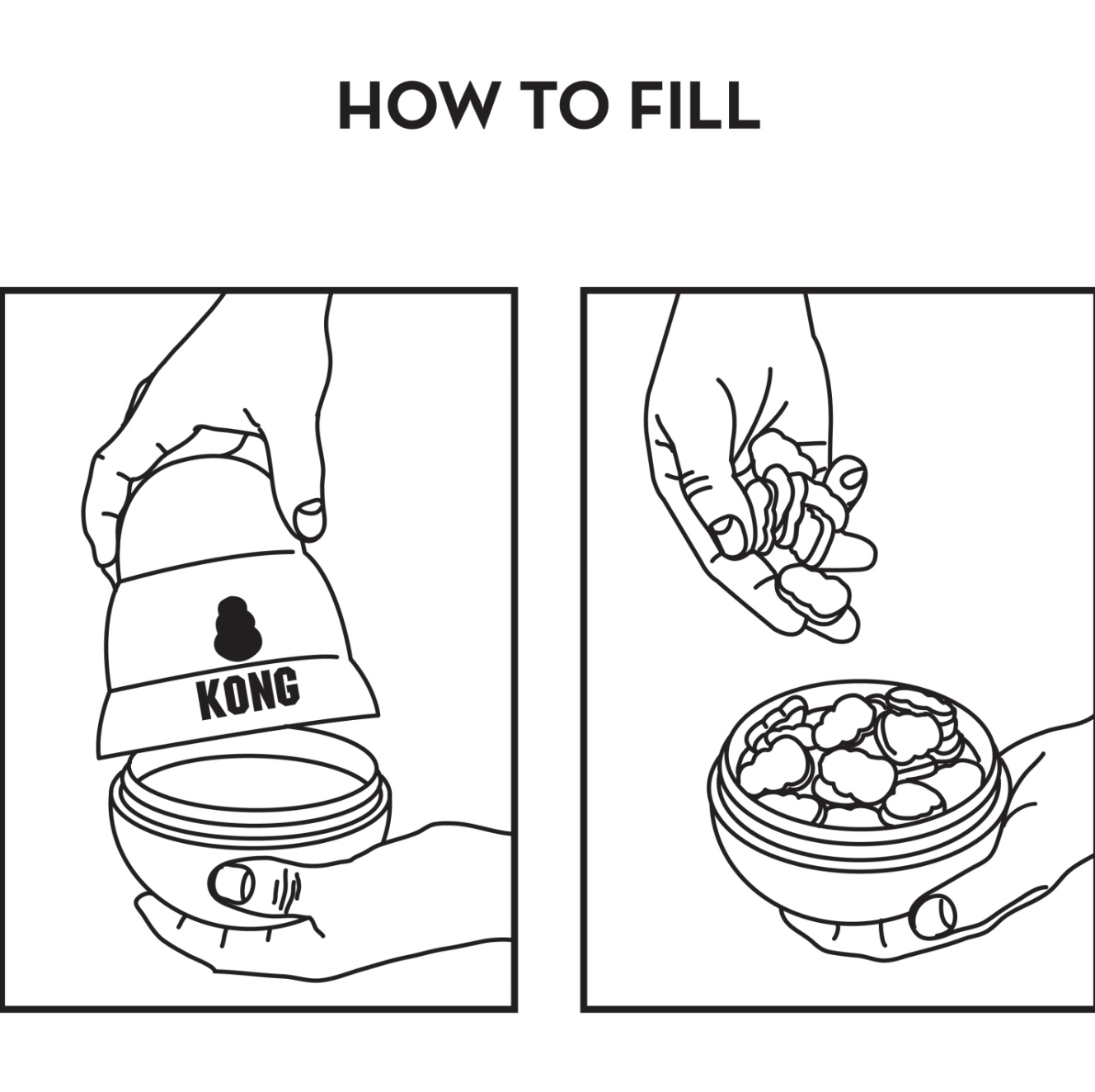 HOW TO FILL

KONG